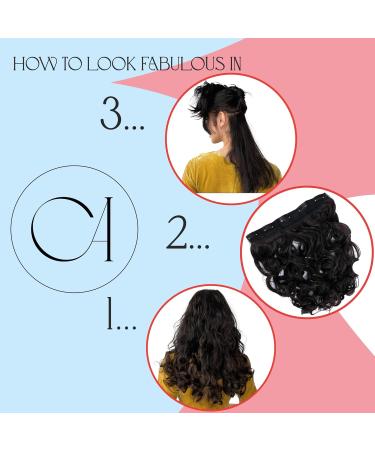 HOW TO LOOK FABULOUS IN

3...

CA

2...

1...