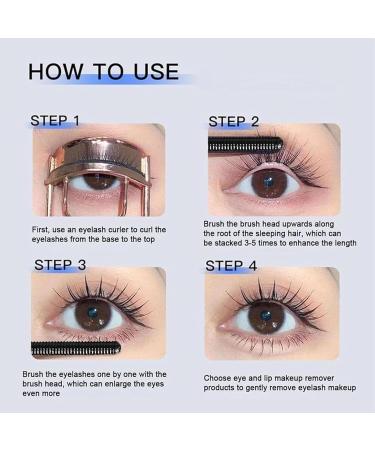 HOW TO USE

STEP 1

First, use an eyelash curler to curl the eyelashes from the base to the top

STEP 2

Brush the brush head upwards along the root of the sleeping hair, which can be stacked 3-5 times to enhance the length

STEP 3

Brush the eyelashes one by one with the brush head, which can enlarge the eyes even more

STEP 4

Choose eye and lip makeup remover products to gently remove eyelash makeup