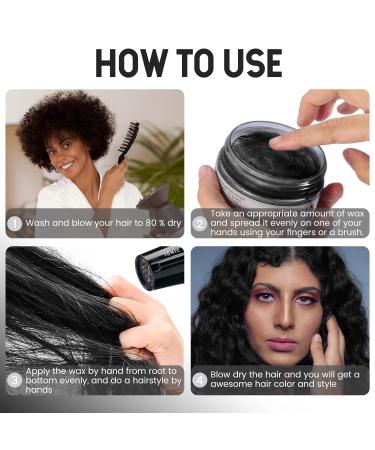 HOW TO USE

1 Wash and blow your hair to 80 % dry

2 Take an appropriate amount of wax and spread it evenly on one of your hands using your fingers or a brush.

3 Apply the wax by hand from root to bottom evenly, and do a hairstyle by hands

4 Blow dry the hair and you will get a awesome hair color and style