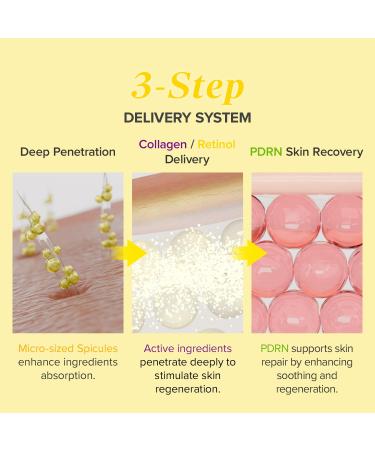 3-Step
DELIVERY SYSTEM

Deep Penetration

Collagen / Retinol Delivery

PDRN Skin Recovery

Micro-sized Spicules enhance ingredients absorption.

Active ingredients penetrate deeply to stimulate skin regeneration.

PDRN supports skin repair by enhancing soothing and regeneration.