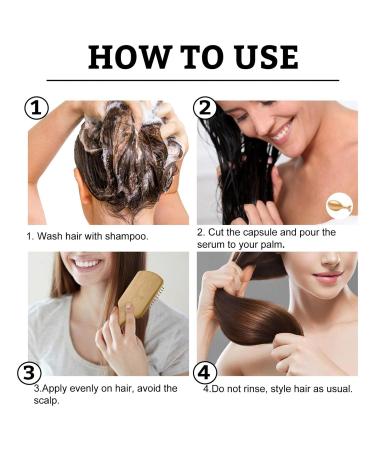 HOW TO USE

1

1. Wash hair with shampoo.

2

2. Cut the capsule and pour the serum to your palm.

3

3.Apply evenly on hair, avoid the scalp.

4

4.Do not rinse, style hair as usual.