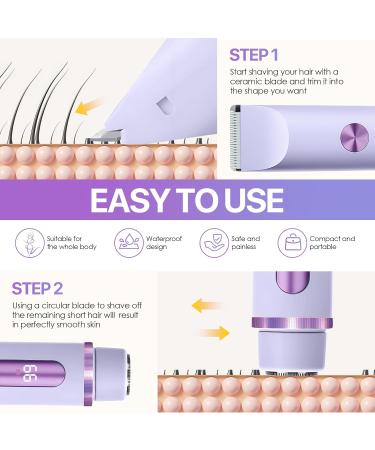 STEP 1

Start shaving your hair with a ceramic blade and trim it into the shape you want

EASY TO USE

Suitable for the whole body

Waterproof design

Safe and painless

Compact and portable

STEP 2

Using a circular blade to shave off the remaining short hair will result in perfectly smooth skin

99