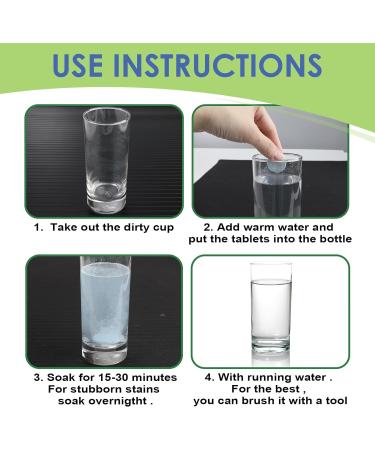 USE INSTRUCTIONS

1. Take out the dirty cup

2. Add warm water and put the tablets into the bottle

3. Soak for 15-30 minutes For stubborn stains soak overnigtht .

4. With running water . For the best , you can brush it with a tool