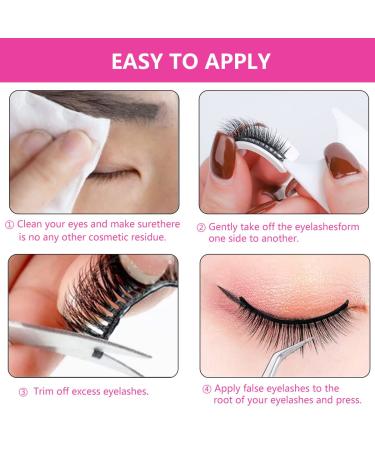 EASY TO APPLY

① Clean your eyes and make surethere is no any other cosmetic residue.

② Gently take off the eyelashesform one side to another.

③ Trim off excess eyelashes.

④ Apply false eyelashes to the root of your eyelashes and press.