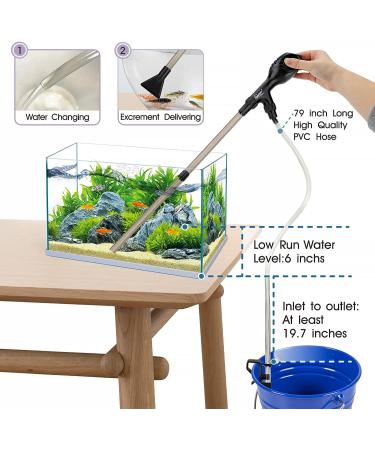 1

Water Changing

2

Excrement Delivering

79 inch Long High Quality PVC Hose

Low Run Water Level:6 inchs

Inlet to outlet: At least 19.7 inches