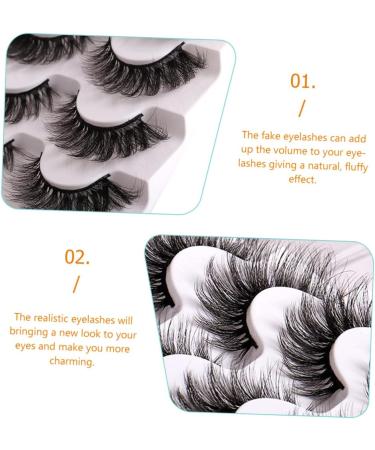 01.
/

The fake eyelashes can add up the volume to your eyelashes giving a natural, fluffy effect.

02.
/

The realistic eyelashes will bringing a new look to your eyes and make you more charming.