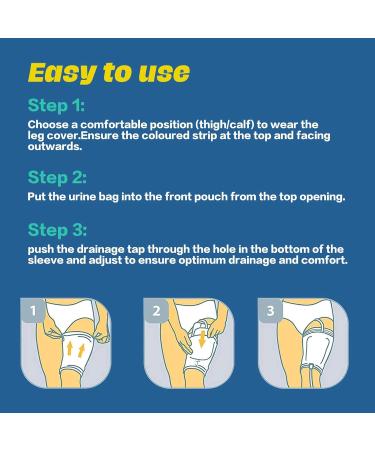 Easy to use

Step 1:

Choose a comfortable position (thigh/calf) to wear the leg cover.Ensure the coloured strip at the top and facing outwards.

Step 2:

Put the urine bag into the front pouch from the top opening.

Step 3:

push the drainage tap through the hole in the bottom of the sleeve and adjust to ensure optimum drainage and comfort.

1

2

3