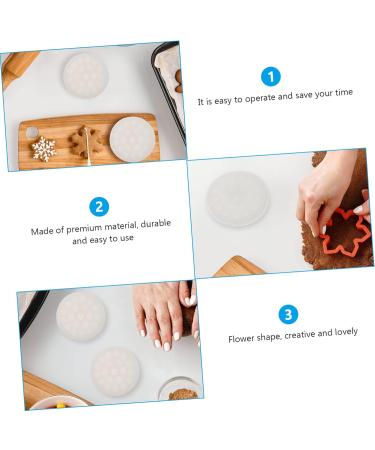 1

It is easy to operate and save your time

2

Made of premium material, durable and easy to use

3

Flower shape, creative and lovely