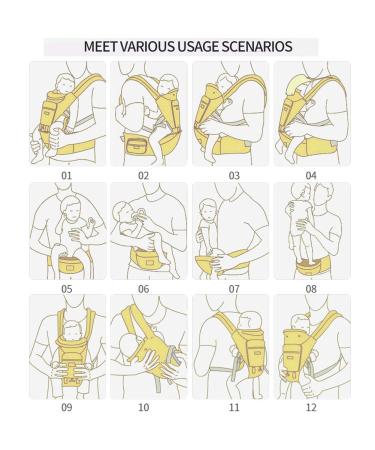 MEET VARIOUS USAGE SCENARIOS

01

02

03

04

05

06

07

08

09

10

11

12