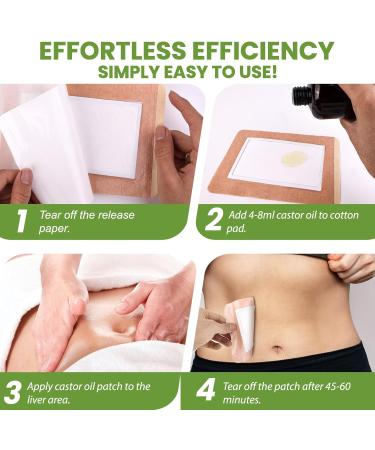 EFFORTLESS EFFICIENCY
SIMPLY EASY TO USE!

1 Tear off the release paper.

2 Add 4-8ml castor oil to cotton pad.

3 Apply castor oil patch to the liver area.

4 Tear off the patch after 45-60 minutes.