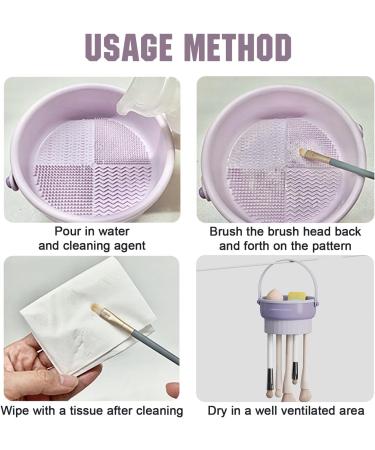 USAGE METHOD

Pour in water and cleaning agent

Brush the brush head back and forth on the pattern

Wipe with a tissue after cleaning

Dry in a well ventilated area