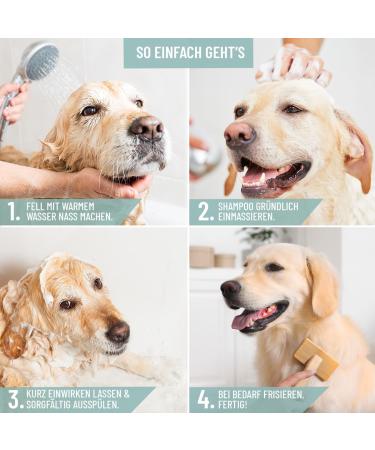 SO EINFACH GEHT'S

1. FELL MIT WARMEM WASSER NASS MACHEN.

2. SHAMPOO GRÜNDLICH EINMASSIEREN.

3. KURZ EINWIRKEN LASSEN & SORGFÄLTIG AUSSPÜLEN.

4. BEI BEDARF FRISIEREN. FERTIG!