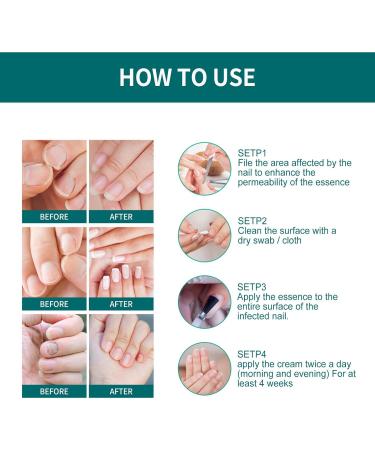 HOW TO USE

BEFORE
AFTER
BEFORE
AFTER
BEFORE
AFTER

SETP1
File the area affected by the nail to enhance the permeability of the essence

SETP2
Clean the surface with a dry swab / cloth

SETP3
Apply the essence to the entire surface of the infected nail.

SETP4
apply the cream twice a day (morning and evening) For at least 4 weeks