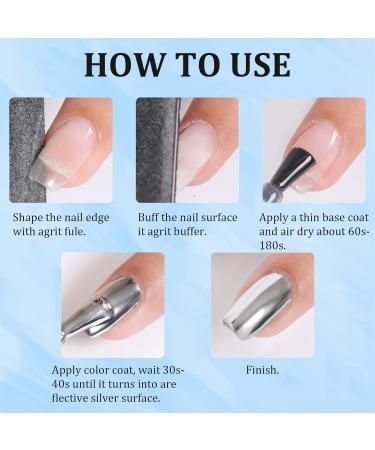 HOW TO USE

Shape the nail edge with agrit fule.

Buff the nail surface it agrit buffer.

Apply a thin base coat and air dry about 60s-180s.

Apply color coat, wait 30s-40s until it turns into are flective silver surface.

Finish.