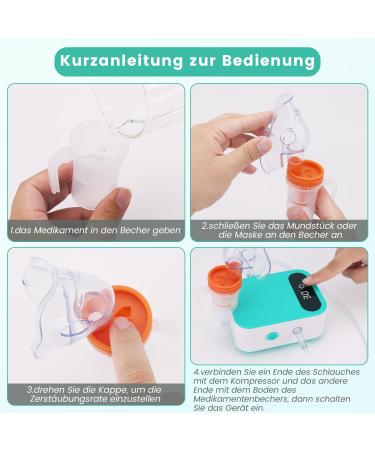 Kurzanleitung zur Bedienung

1.das Medikament in den Becher geben

2.schließen Sie das Mundstück oder die Maske an den Becher an

3.drehen Sie die Kappe, um die Zerstäubungsrate einzustellen

OFF

4.verbinden Sie ein Ende des Schlauches mit dem Kompressor und das andere Ende mit dem Boden des Medikamentenbechers, dann schalten Sie das Gerät ein.