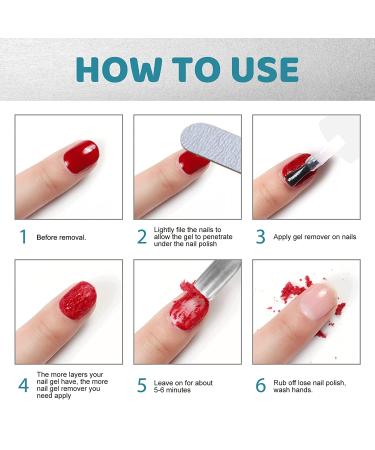 HOW TO USE

1 Before removal.

2 Lightly file the nails to allow the gel to penetrate under the nail polish

3 Apply gel remover on nails

4 The more layers your nail gel have, the more nail gel remover you need apply

5 Leave on for about 5-8 minutes

6 Rub off lose nail polish, wash hands.