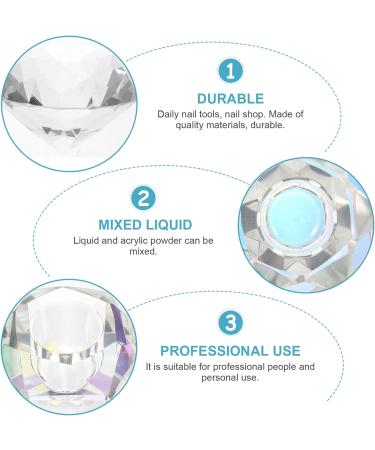 1

DURABLE

Daily nail tools, nail shop. Made of quality materials, durable.

2

MIXED LIQUID

Liquid and acrylic powder can be mixed.

3

PROFESSIONAL USE

It is suitable for professional people and personal use.