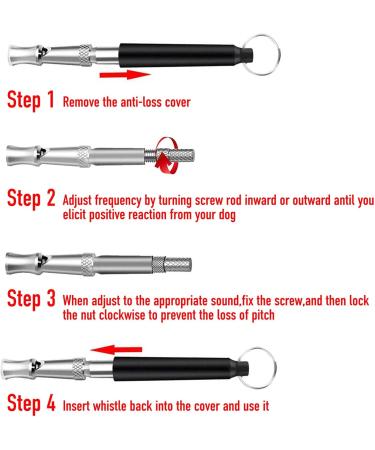 Step 1 Remove the anti-loss cover

Step 2 Adjust frequency by turning screw rod inward or outward antil you elicit positive reaction from your dog

Step 3 When adjust to the appropriate sound,fix the screw,and then lock the nut clockwise to prevent the loss of pitch

Step 4 Insert whistle back into the cover and use it