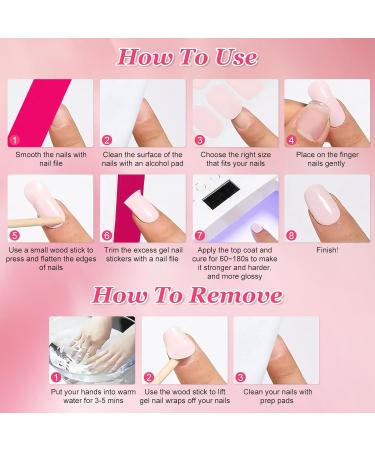 How To Use

1
Smooth the nails with nail file

2
Clean the surface of the nails with an alcohol pad

3
Choose the right size that fits your nails

4
Place on the finger nails gently

5
Use a small wood stick to press and flatten the edges of nails

6
Trim the excess gel nail stickers with a nail file

7
Apply the top coat and cure for 60~180s to make it stronger and harder, and more glossy

8
Finish!

How To Remove

1
Put your hands into warm water for 3-5 mins

2
Use the wood stick to lift gel nail wraps off your nails

3
Clean your nails with prep pads