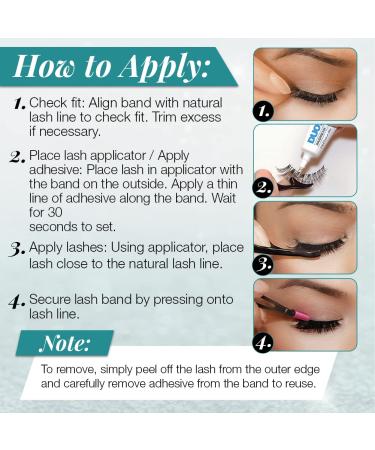 How to Apply:

1. Check fit: Align band with natural lash line to check fit. Trim excess if necessary.

2. Place lash applicator / Apply adhesive: Place lash in applicator with the band on the outside. Apply a thin line of adhesive along the band. Wait for 30
seconds to set.

3. Apply lashes: Using applicator, place lash close to the natural lash line.

4. Secure lash band by pressing onto lash line.

1.

DUO

2.

3.

4.

Note:

To remove, simply peel off the lash from the outer edge and carefully remove adhesive from the band to reuse.