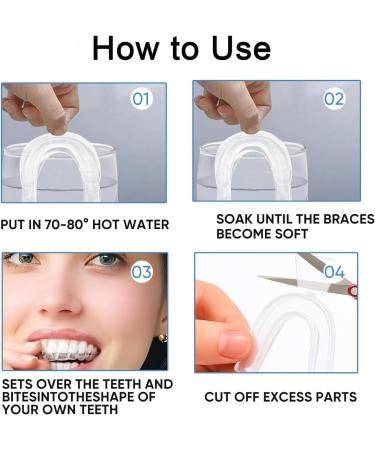 How to Use

01

PUT IN 70-80° HOT WATER

02

SOAK UNTIL THE BRACES BECOME SOFT

03

SETS OVER THE TEETH AND BITESINTOTHESHAPE OF YOUR OWN TEETH

04

CUT OFF EXCESS PARTS