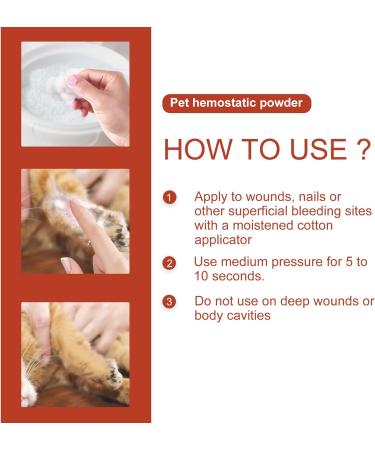 Pet hemostatic powder

HOW TO USE ?

1 Apply to wounds, nails or other superficial bleeding sites with a moistened cotton applicator

2 Use medium pressure for 5 to 10 seconds.

3 Do not use on deep wounds or body cavities