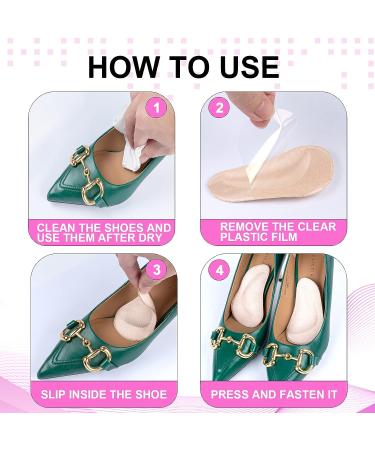 HOW TO USE

1

CLEAN THE SHOES AND USE THEM AFTER DRY

2

REMOVE THE CLEAR PLASTIC FILM

3

SLIP INSIDE THE SHOE

4

PRESS AND FASTEN IT