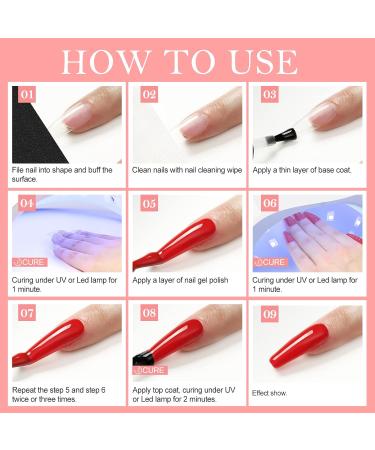 HOW TO USE

01
File nail into shape and buff the surface.

02
Clean nails with nail cleaning wipe

03
Apply a thin layer of base coat.

04
CURE
Curing under UV or Led lamp for 1 minute.

05
Apply a layer of nail gel polish

06
CURE
Curing under UV or Led lamp for 1 minute.

07
Repeat the step 5 and step 6 twice or three times.

08
CURE
Apply top coat, curing under UV or Led lamp for 2 minutes.

09
Effect show.