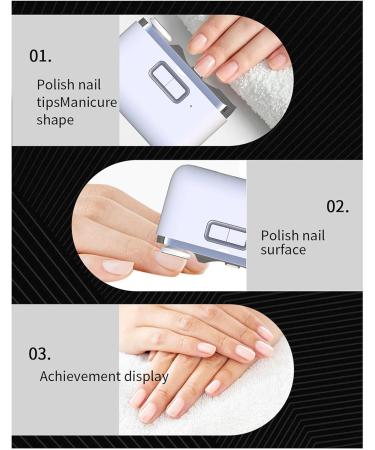 01.

Polish nail tipsManicure shape

02.

Polish nail surface

03.

Achievement display