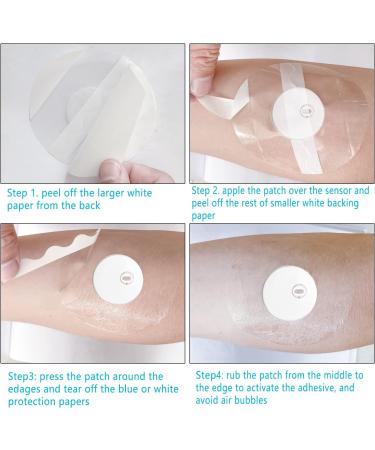 Step 1. peel off the larger white paper from the back

Step 2. apple the patch over the sensor and peel off the rest of smaller white backing paper

Step3: press the patch around the edages and tear off the blue or white protection papers

Step4: rub the patch from the middle to the edge to activate the adhesive, and avoid air bubbles