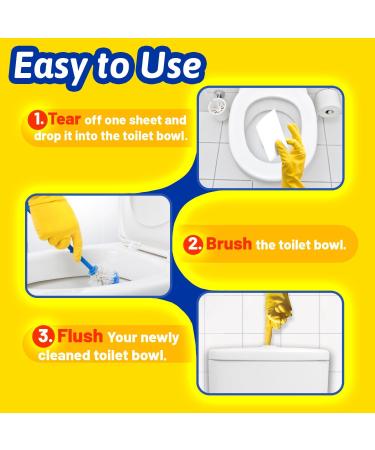 Easy to Use

1. Tear off one sheet and drop it into the toilet bowl.

2. Brush the toilet bowl.

3. Flush Your newly cleaned toilet bowl.