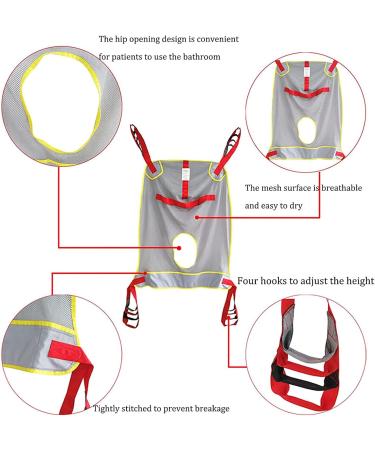 The hip opening design is convenient for patients to use the bathroom

The mesh surface is breathable and easy to dry

Four hooks to adjust the height

Tightly stitched to prevent breakage