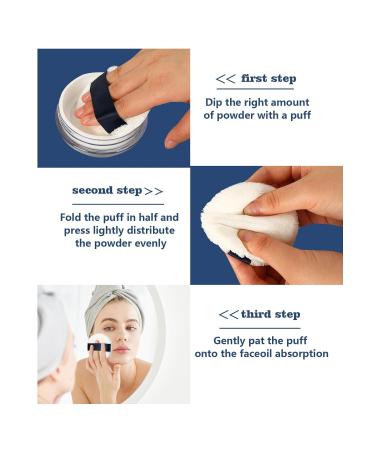 << first step

Dip the right amount of powder with a puff

second step>>

Fold the puff in half and press lightly distribute the powder evenly

<<third step

Gently pat the puff onto the faceoil absorption