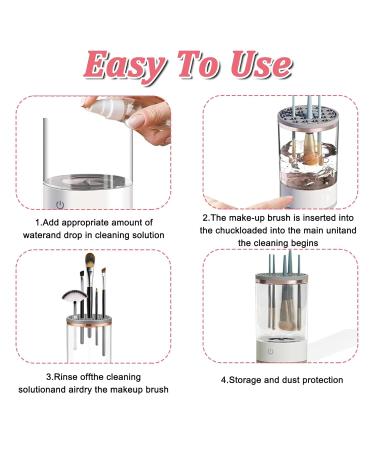 Easy To Use

1.Add appropriate amount of waterand drop in cleaning solution

2.The make-up brush is inserted into the chuckloaded into the main unitand the cleaning begins

3.Rinse offthe cleaning solutionand airdry the makeup brush

4.Storage and dust protection