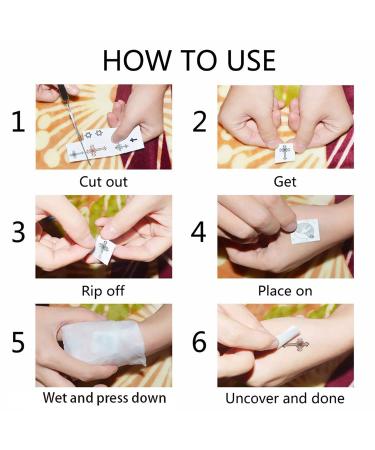 HOW TO USE

1

Cut out

2

Get

3

Rip off

4

Place on

5

Wet and press down

6

Uncover and done