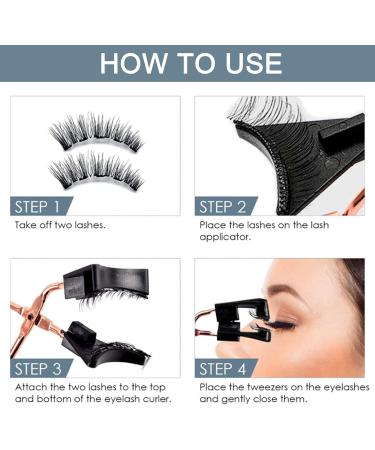 HOW TO USE

STEP 1
Take off two lashes.

STEP 2
Place the lashes on the lash applicator.

STEP 3
Attach the two lashes to the top and bottom of the eyelash curler.

STEP 4
Place the tweezers on the eyelashes and gently close them.