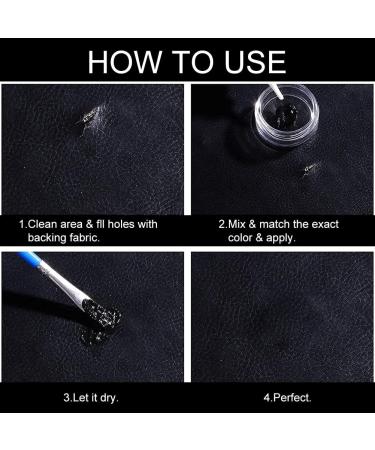 HOW TO USE

1.Clean area & fil holes with backing fabric.

2.Mix & match the exact color & apply.

3.Let it dry.

4.Perfect.