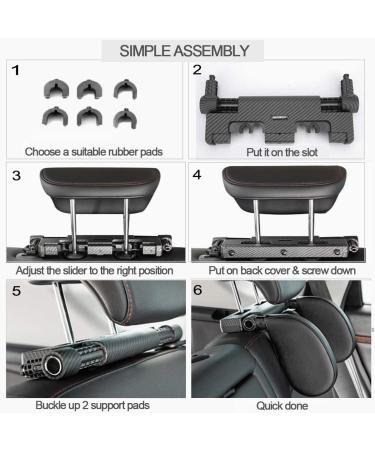 SIMPLE ASSEMBLY

1

Choose a suitable rubber pads

2

Put it on the slot

3

Adjust the slider to the right position

4

Put on back cover & screw down

5

Buckle up 2 support pads

6

Quick done