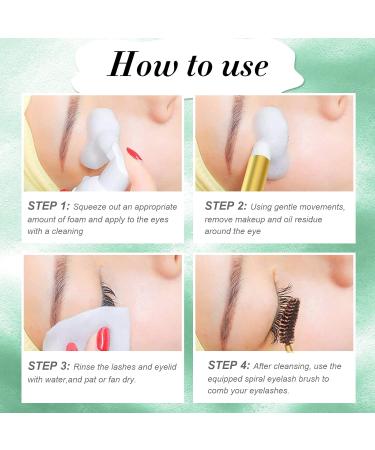 How to use

STEP 1: Squeeze out an appropriate amount of foam and apply to the eyes with a cleaning

STEP 2: Using gentle movements, remove makeup and oil residue around the eye

STEP 3: Rinse the lashes and eyelid with water,and pat or fan dry.

STEP 4: After cleansing, use the equipped spiral eyelash brush to comb your eyelashes.