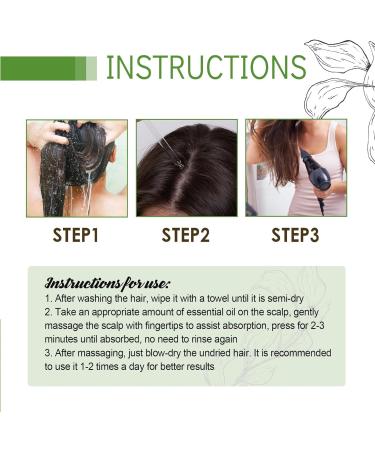 INSTRUCTIONS

STEP1

STEP2

STEP3

Instructions for use:
1. After washing the hair, wipe it with a towel until it is semi-dry
2. Take an appropriate amount of essential oil on the scalp, gently massage the scalp with fingertips to assist absorption, press for 2-3 minutes until absorbed, no need to rinse again
3. After massaging, just blow-dry the undried hair. It is recommended to use it 1-2 times a day for better results