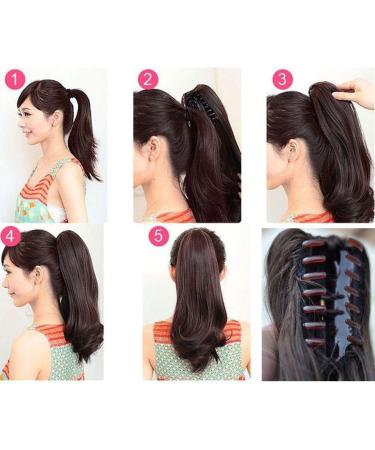 1

2

3

4

5