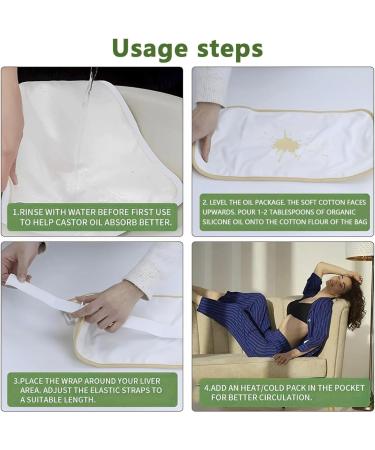 Usage steps

1.RINSE WITH WATER BEFORE FIRST USE TO HELP CASTOR OIL ABSORB BETTER.

2. LEVEL THE OIL PACKAGE. THE SOFT COTTON FACES UPWARDS. POUR 1-2 TABLESPOONS OF ORGANIC SILICONE OIL ONTO THE COTTON FLOUR OF THE BAG

3.PLACE THE WRAP AROUND YOUR LIVER AREA. ADJUST THE ELASTIC STRAPS TO A SUITABLE LENGTH.

4.ADD AN HEAT/COLD PACK IN THE POCKET FOR BETTER CIRCULATION.