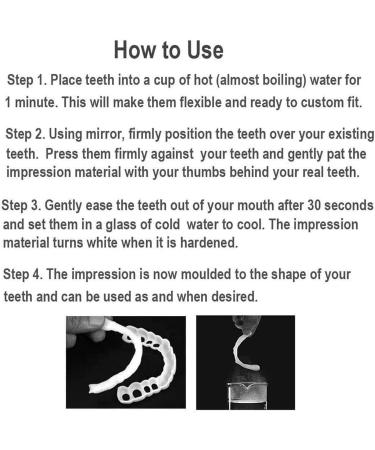 How to Use

Step 1. Place teeth into a cup of hot (almost boiling) water for 1 minute. This will make them flexible and ready to custom fit.

Step 2. Using mirror, firmly position the teeth over your existing teeth. Press them firmly against your teeth and gently pat the impression material with your thumbs behind your real teeth.

Step 3. Gently ease the teeth out of your mouth after 30 seconds and set them in a glass of cold water to cool. The impression material turns white when it is hardened.

Step 4. The impression is now moulded to the shape of your teeth and can be used as and when desired.