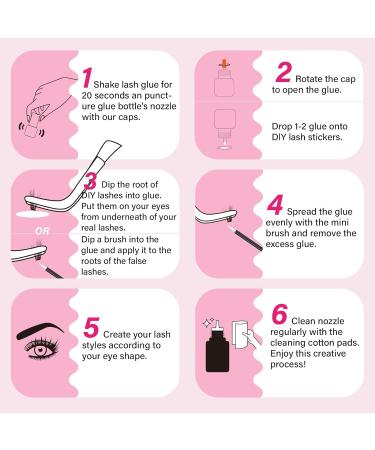 1 Shake lash glue for 20 seconds an puncture glue bottle's nozzle with our caps.

2 Rotate the cap to open the glue.

Drop 1-2 glue onto DIY lash stickers.

3 Dip the root of DIY lashes into glue. Put them on your eyes from underneath of your real lashes.

OR

Dip a brush into the glue and apply it to the roots of the false lashes.

4 Spread the glue evenly with the mini brush and remove the excess glue.

5 Create your lash styles according to your eye shape.

6 Clean nozzle regularly with the cleaning cotton pads. Enjoy this creative process!