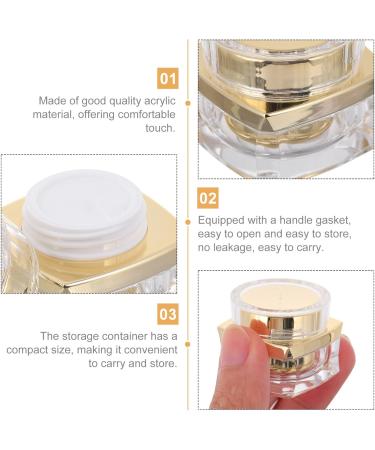 01

Made of good quality acrylic material, offering comfortable touch.

02

Equipped with a handle gasket, easy to open and easy to store, no leakage, easy to carry.

03

The storage container has a compact size, making it convenient to carry and store.