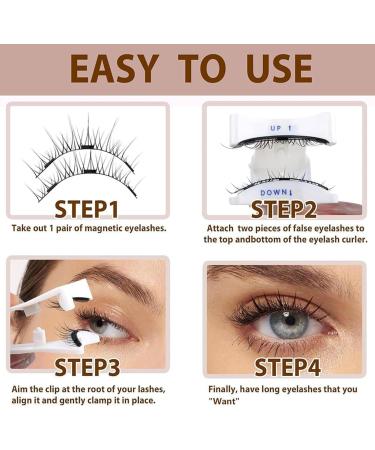 EASY TO USE

STEP1
Take out 1 pair of magnetic eyelashes.

UP ↑
DOWN↓
STEP2
Attach two pieces of false eyelashes to the top andbottom of the eyelash curler.

STEP3
Aim the clip at the root of your lashes, align it and gently clamp it in place.

STEP4
Finally, have long eyelashes that you "Want"