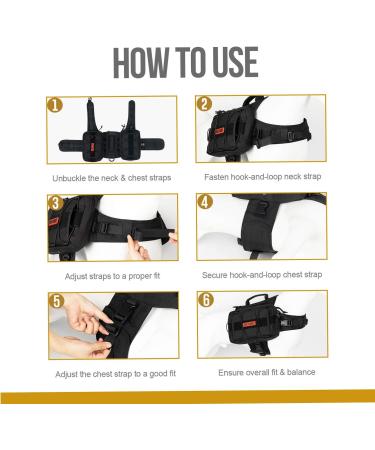 HOW TO USE

1

Unbuckle the neck & chest straps

2

Fasten hook-and-loop neck strap

3

Adjust straps to a proper fit

4

Secure hook-and-loop chest strap

5

Adjust the chest strap to a good fit

6

Ensure overall fit & balance