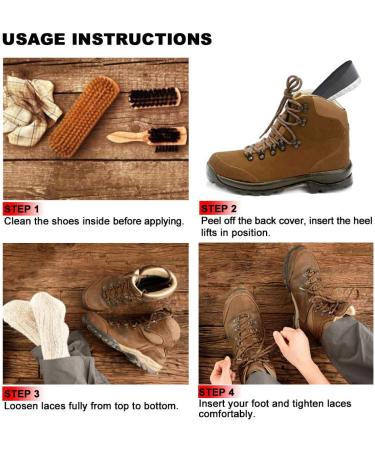 USAGE INSTRUCTIONS

STEP 1
Clean the shoes inside before applying.

STEP 2
Peel off the back cover, insert the heel lifts in position.

STEP 3
Loosen laces fully from top to bottom.

STEP 4
Insert your foot and tighten laces comfortably.