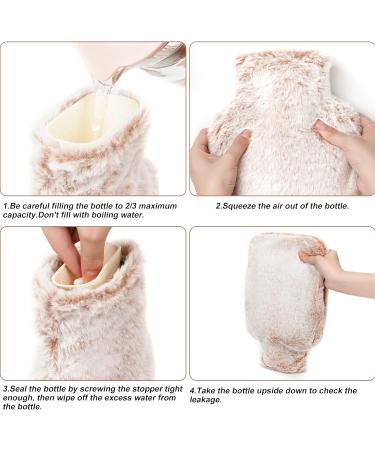 1.Be careful filling the bottle to 2/3 maximum capacity.Don't fill with boiling water.

2.Squeeze the air out of the bottle.

3.Seal the bottle by screwing the stopper tight enough, then wipe off the excess water from the bottle.

4.Take the bottle upside down to check the leakage.