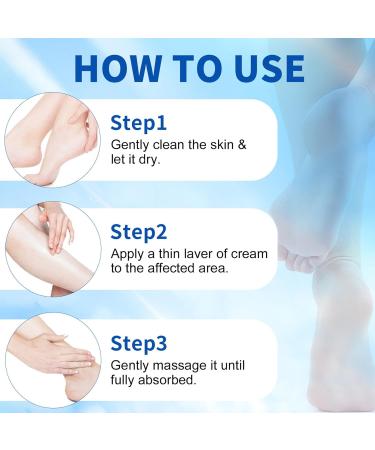 HOW TO USE

Step1
Gently clean the skin & let it dry.

Step2
Apply a thin laver of cream to the affected area.

Step3
Gently massage it until fully absorbed.